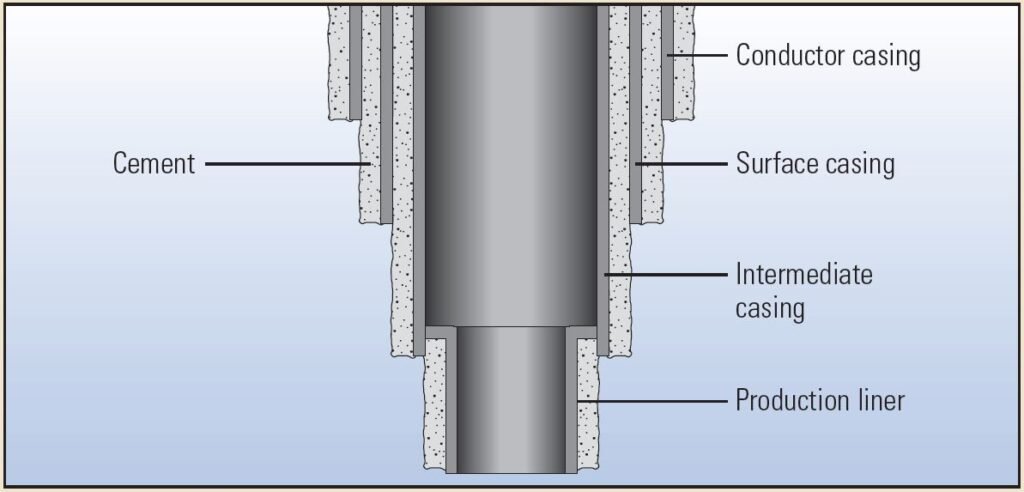 Conductor casing

Cement

Surface casing

Intermediate casing

Production liner